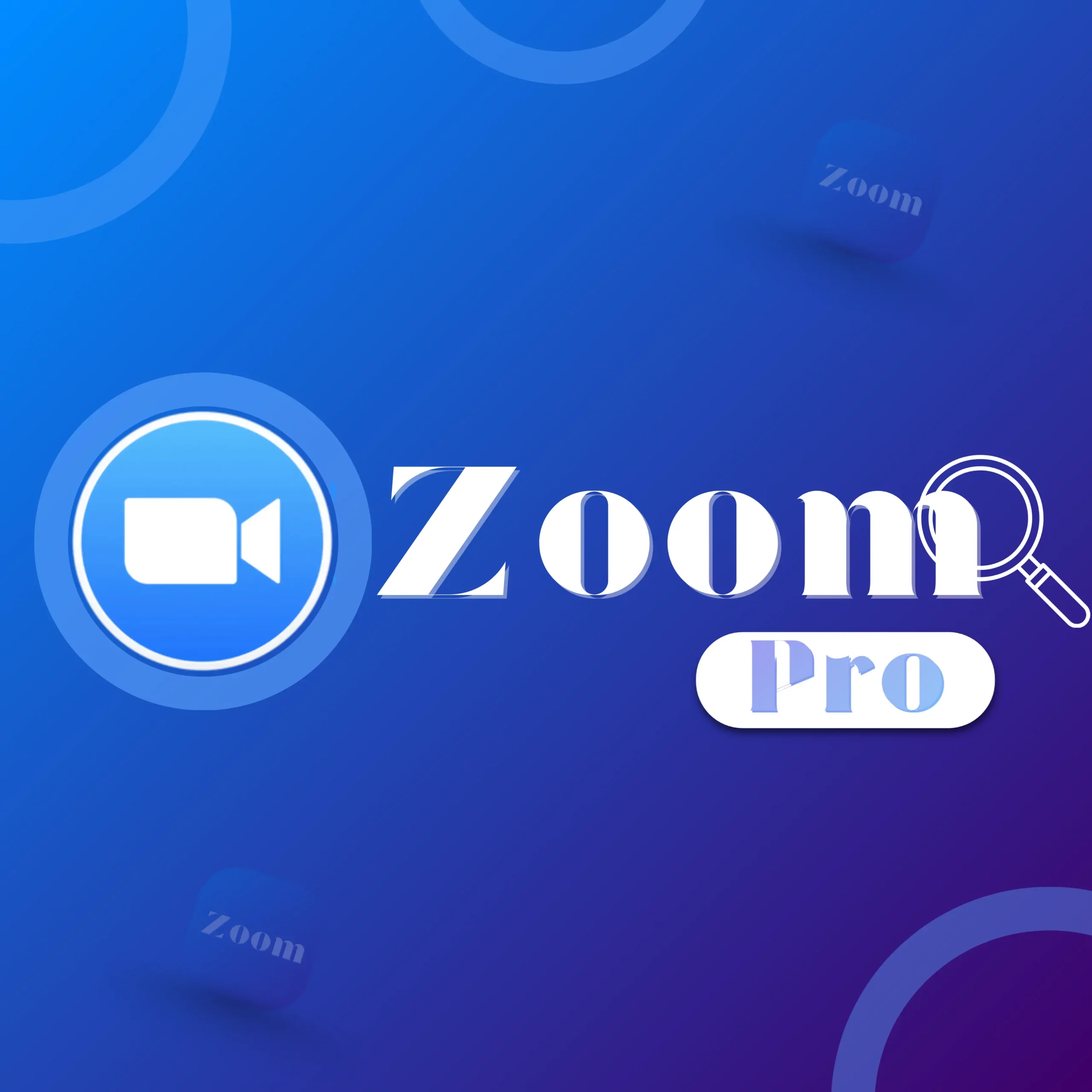 Zoom

Zoom

Pro

Zoom